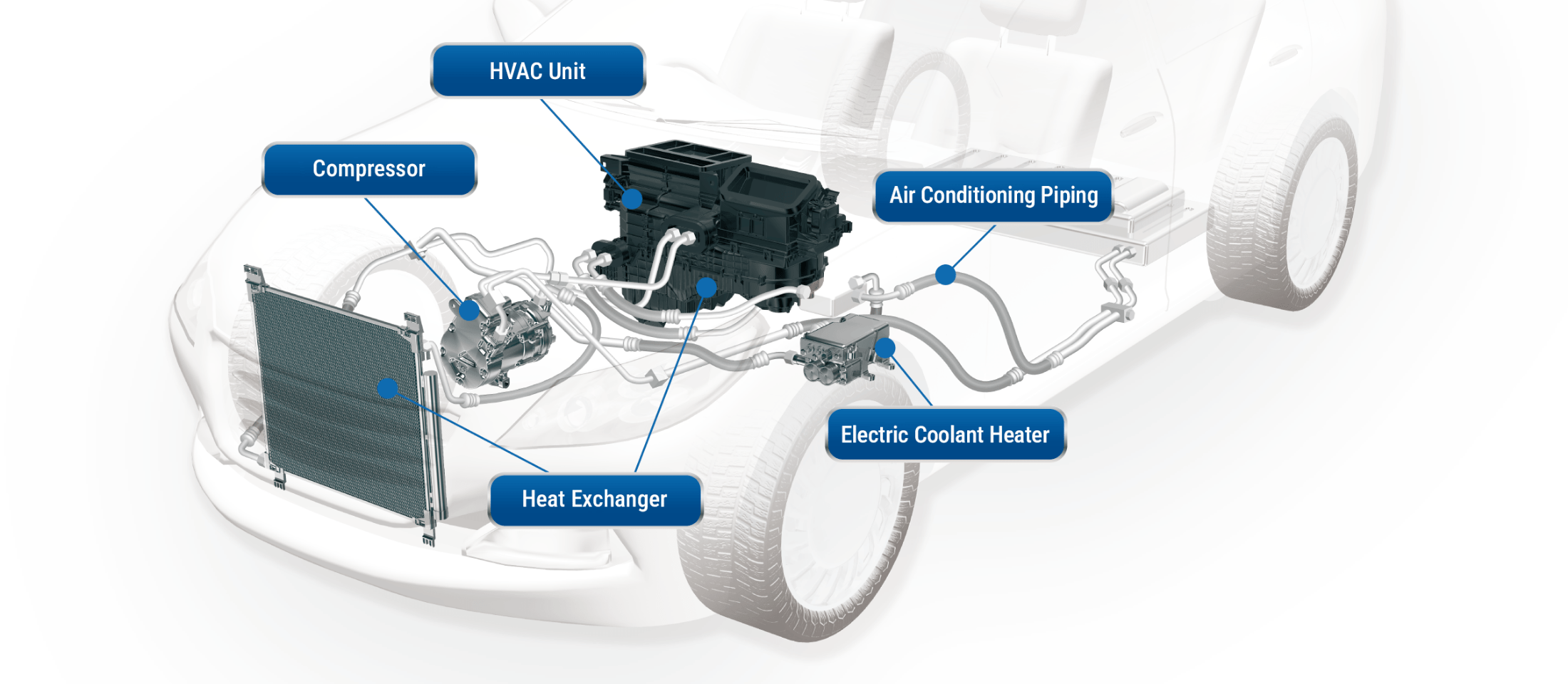 HVAC Unit

Compressor

Air Conditioning Piping

Electric Coolant Heater

Heat Exchanger